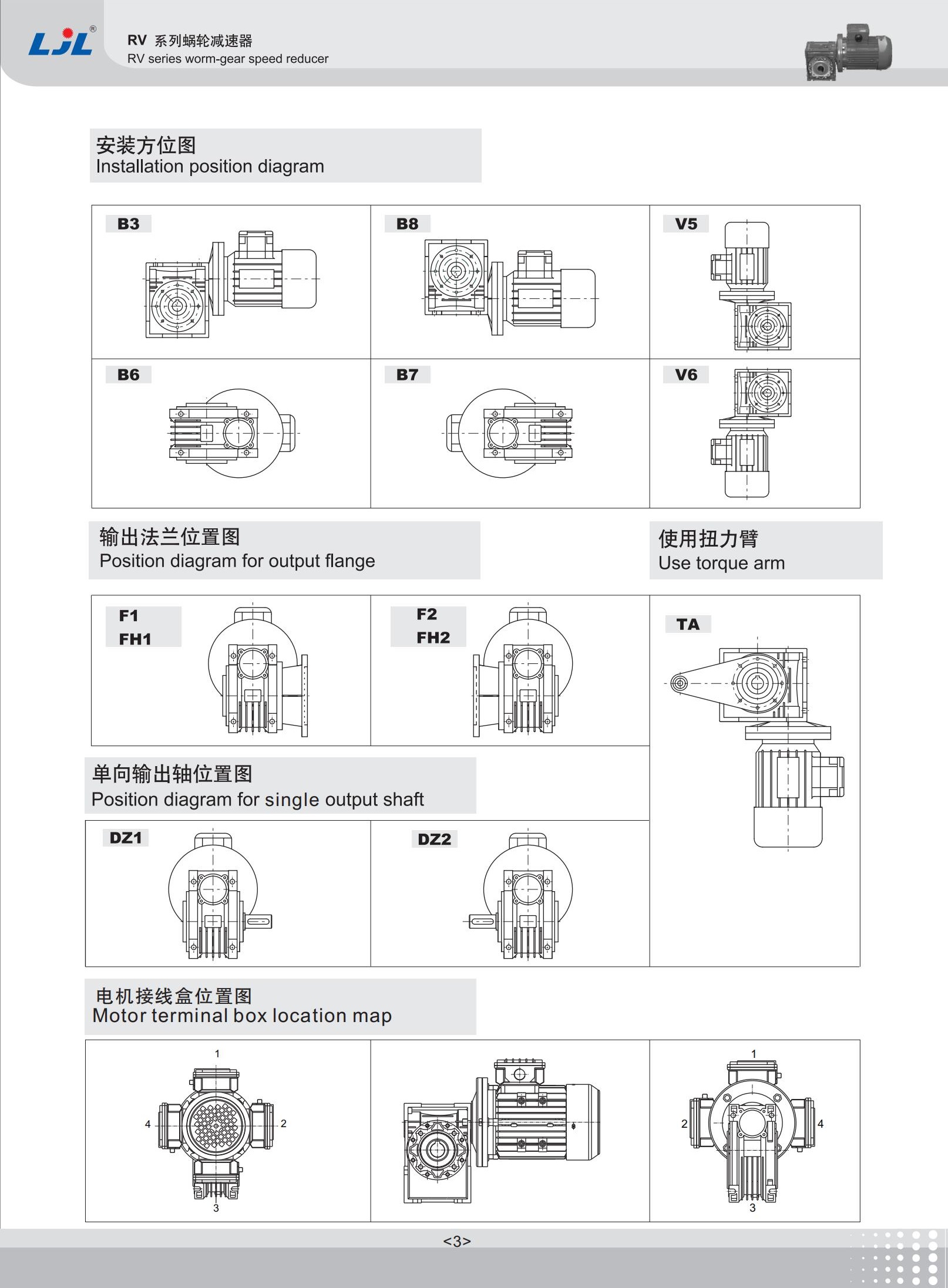 LJL®

RV 系列蜗轮减速器
RV series worm-gear speed reducer

安装方位图
Installation position diagram

B3

B8

V5

B6

B7

V6

输出法兰位置图
Position diagram for output flange

使用扭力臂
Use torque arm

F1
FH1

F2
FH2

TA

单向输出轴位置图
Position diagram for single output shaft

DZ1

DZ2

电机接线盒位置图
Motor terminal box location map

1
4
2
3

1
2
4
3

<3>